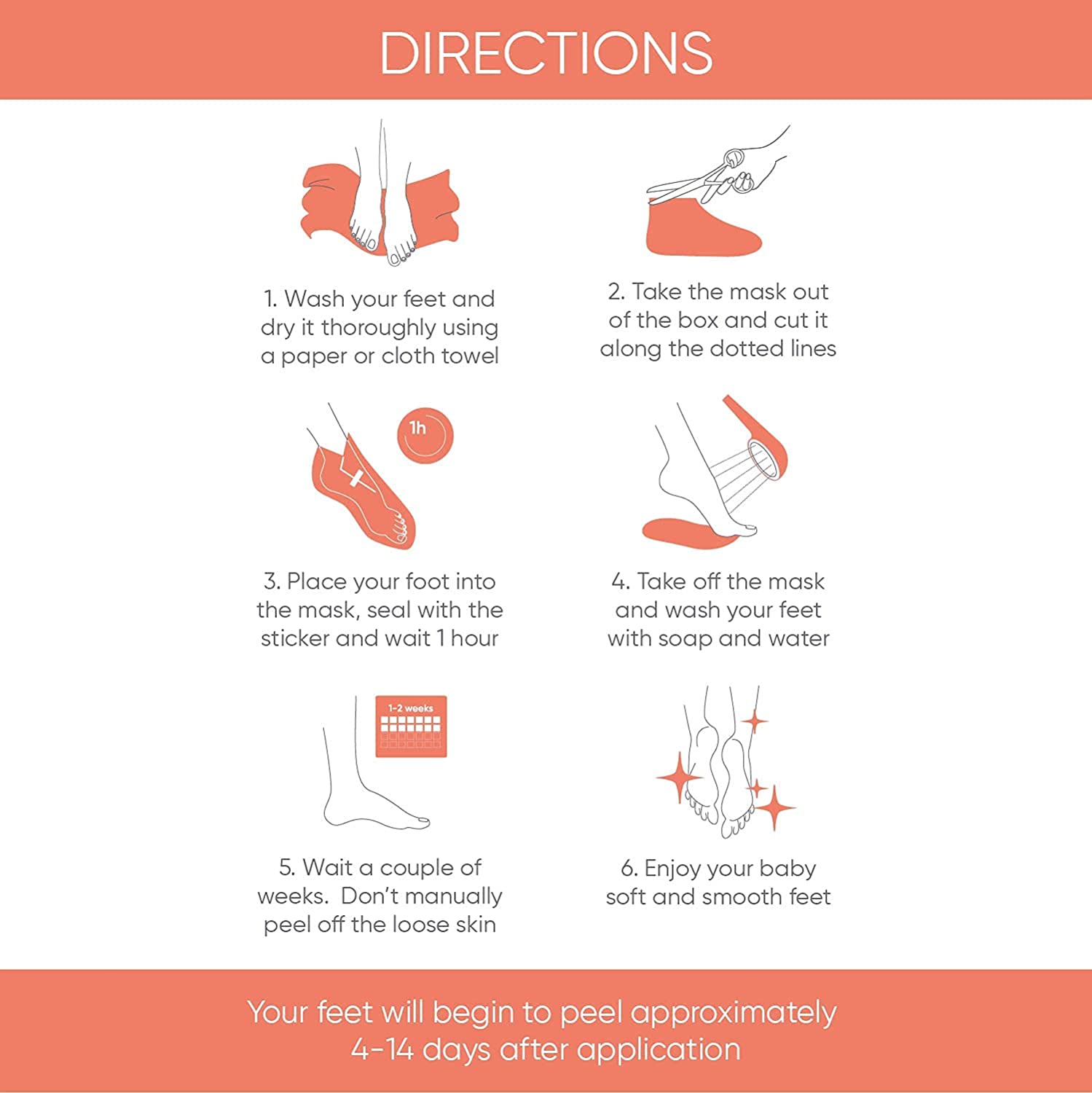 DIRECTIONS

1. Wash your feet and dry it thoroughly using a paper or cloth towel

2. Take the mask out of the box and cut it along the dotted lines

1h

3. Place your foot into the mask, seal with the sticker and wait 1 hour

4. Take off the mask and wash your feet with soap and water

1-2 weeks

5. Wait a couple of weeks. Don't manually peel off the loose skin

6. Enjoy your baby soft and smooth feet

Your feet will begin to peel approximately 4-14 days after application